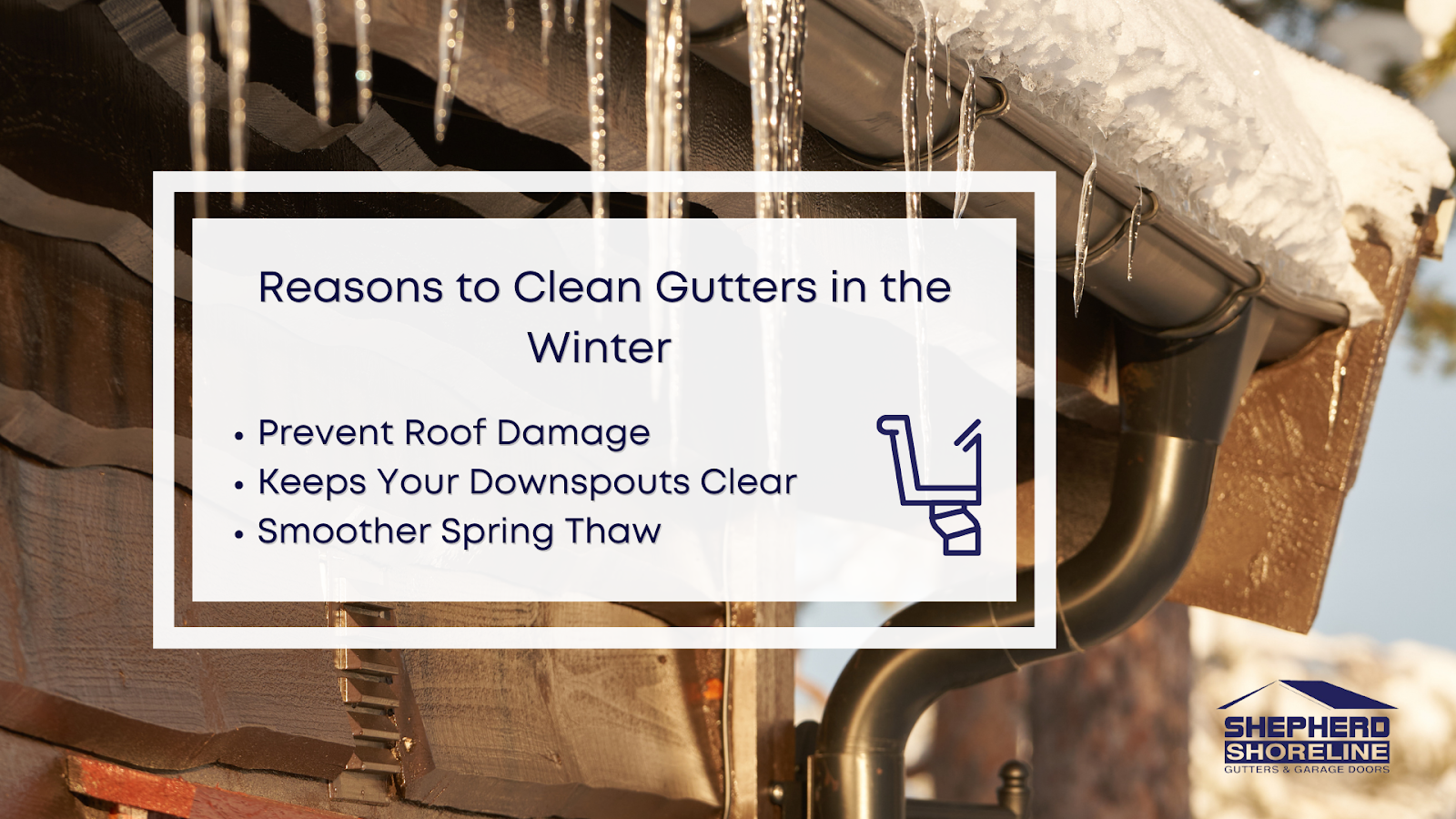 Reasons to Clean Gutters in the Winter

• Prevent Roof Damage
• Keeps Your Downspouts Clear
• Smoother Spring Thaw

SHEPHERD
SHORELINE
GUTTERS & GARAGE DOORS