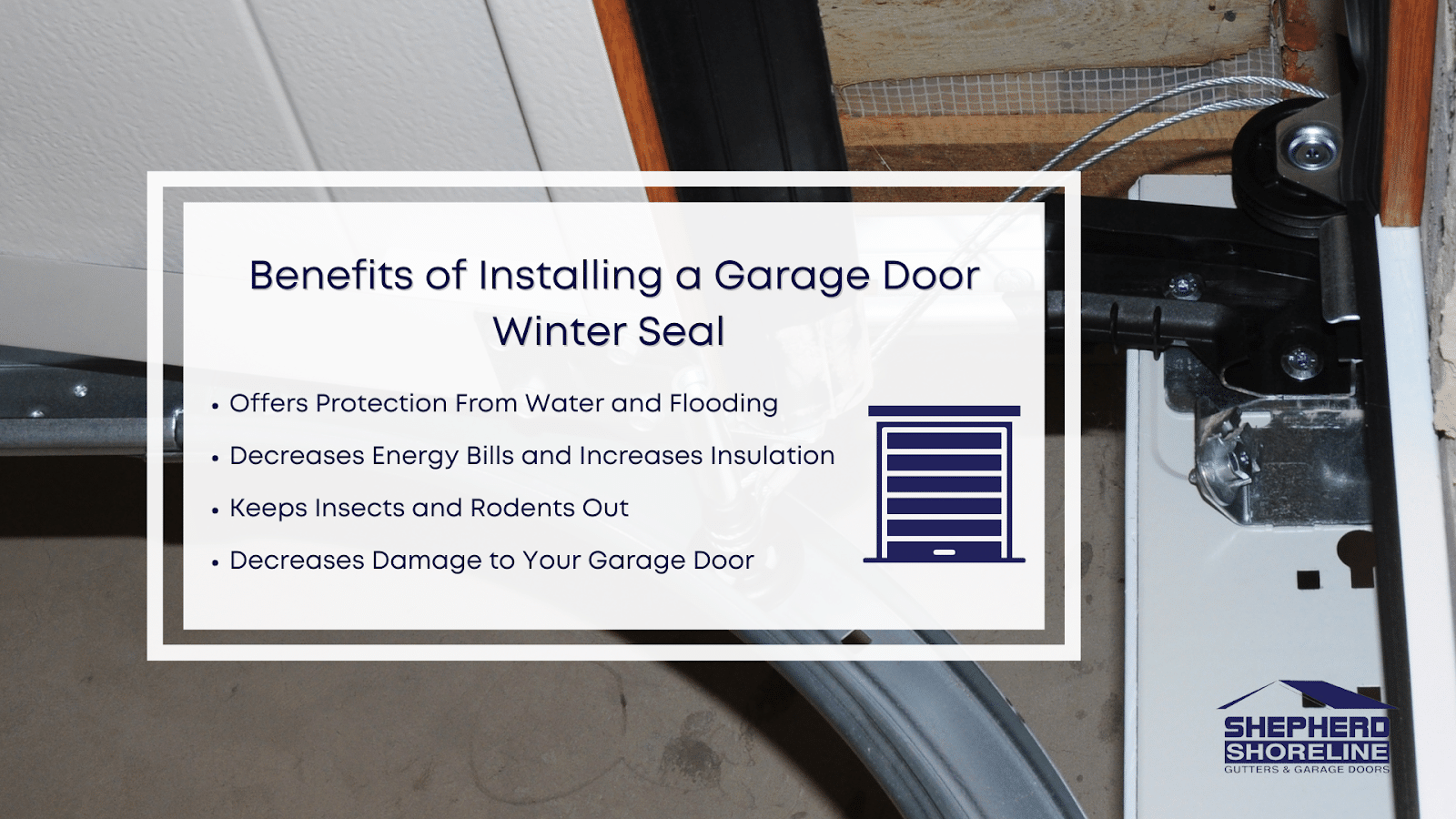 Benefits of Installing a Garage Door Winter Seal

• Offers Protection From Water and Flooding
• Decreases Energy Bills and Increases Insulation
• Keeps Insects and Rodents Out
• Decreases Damage to Your Garage Door

SHEPHERD
SHORELINE
GUTTERS & GARAGE DOORS