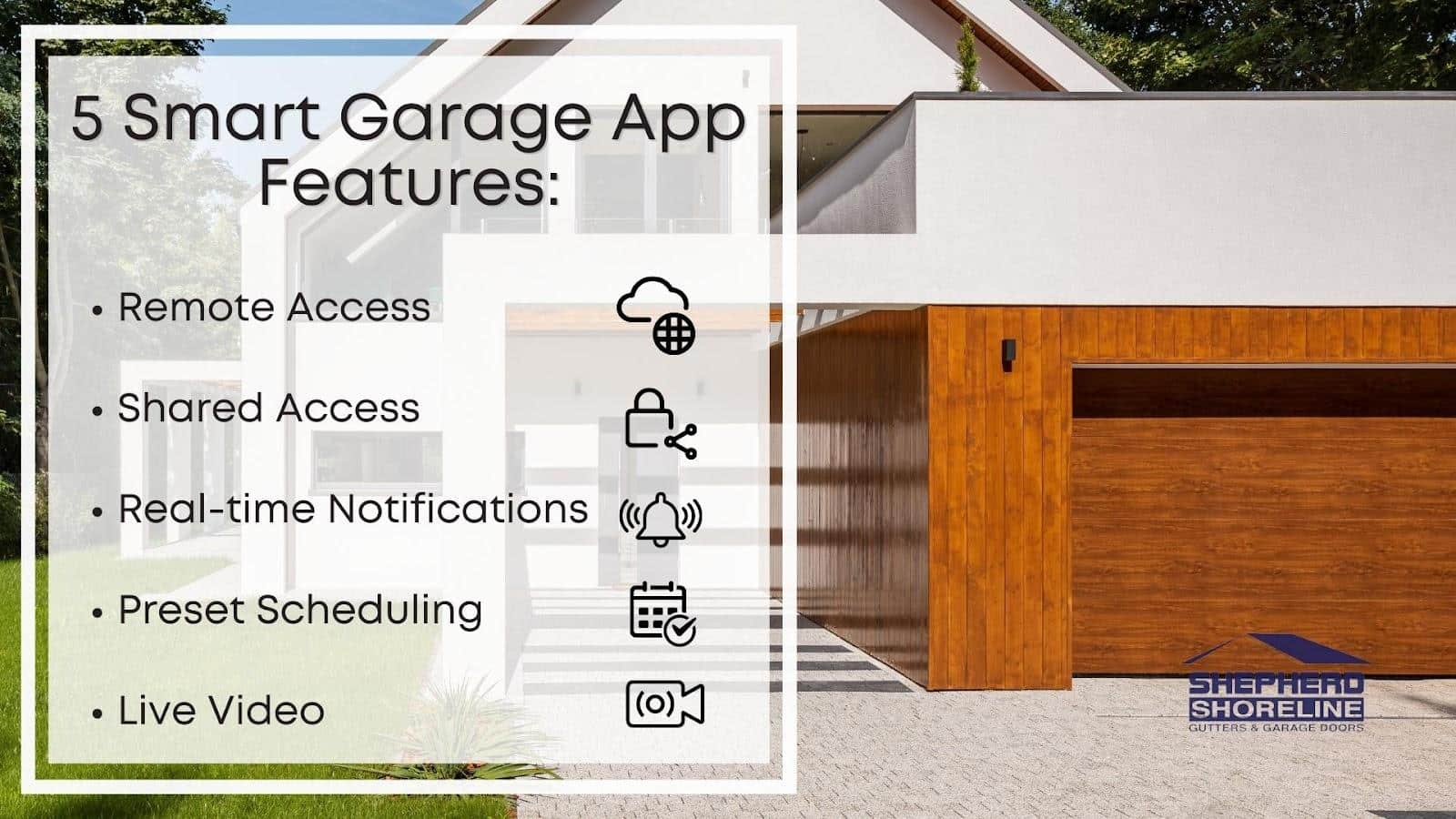 5 Smart Garage App Features:

• Remote Access

• Shared Access

• Real-time Notifications

• Preset Scheduling

• Live Video

SHEPHERD SHORELINE GUTTERS & GARAGE DOORS