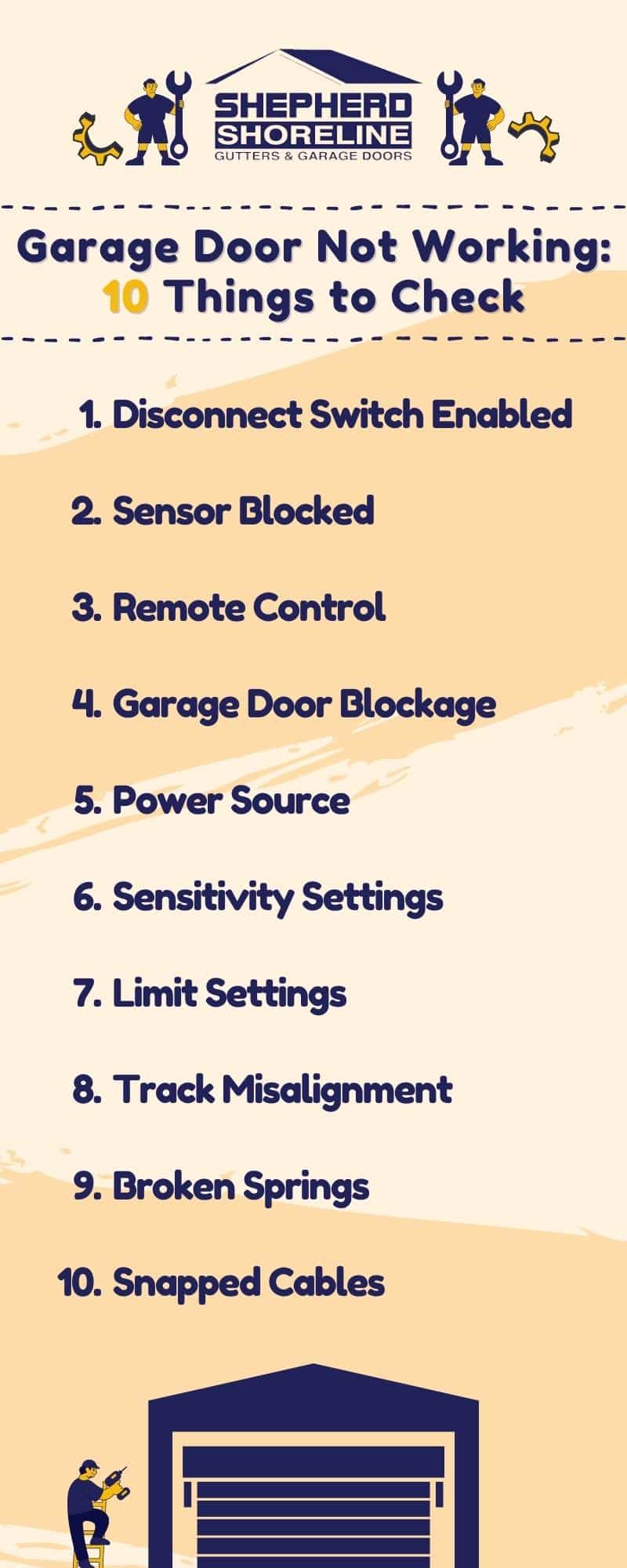 SHEPHERD SHORELINE
GUTTERS & GARAGE DOORS

Garage Door Not Working: 10 Things to Check

1. Disconnect Switch Enabled

2. Sensor Blocked

3. Remote Control

4. Garage Door Blockage

5. Power Source

6. Sensitivity Settings

7. Limit Settings

8. Track Misalignment

9. Broken Springs

10. Snapped Cables